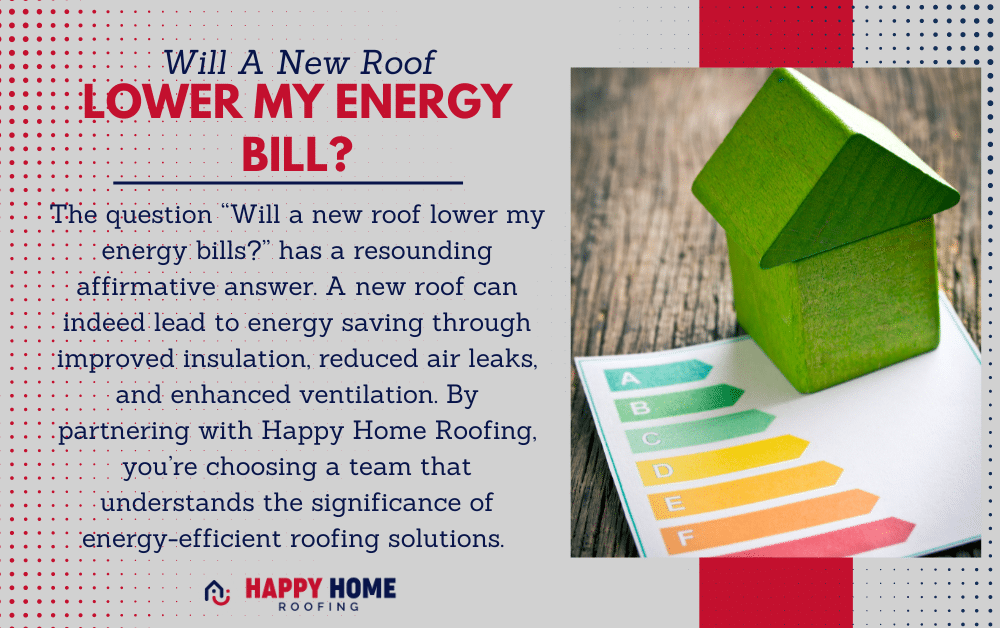 Will A New Roof
LOWER MY ENERGY BILL?

The question "Will a new roof lower my energy bills?" has a resounding affirmative answer. A new roof can indeed lead to energy saving through improved insulation, reduced air leaks, and enhanced ventilation. By partnering with Happy Home Roofing, you're choosing a team that understands the significance of energy-efficient roofing solutions.

A
B
C
D
E
F

HAPPY HOME
ROOFING